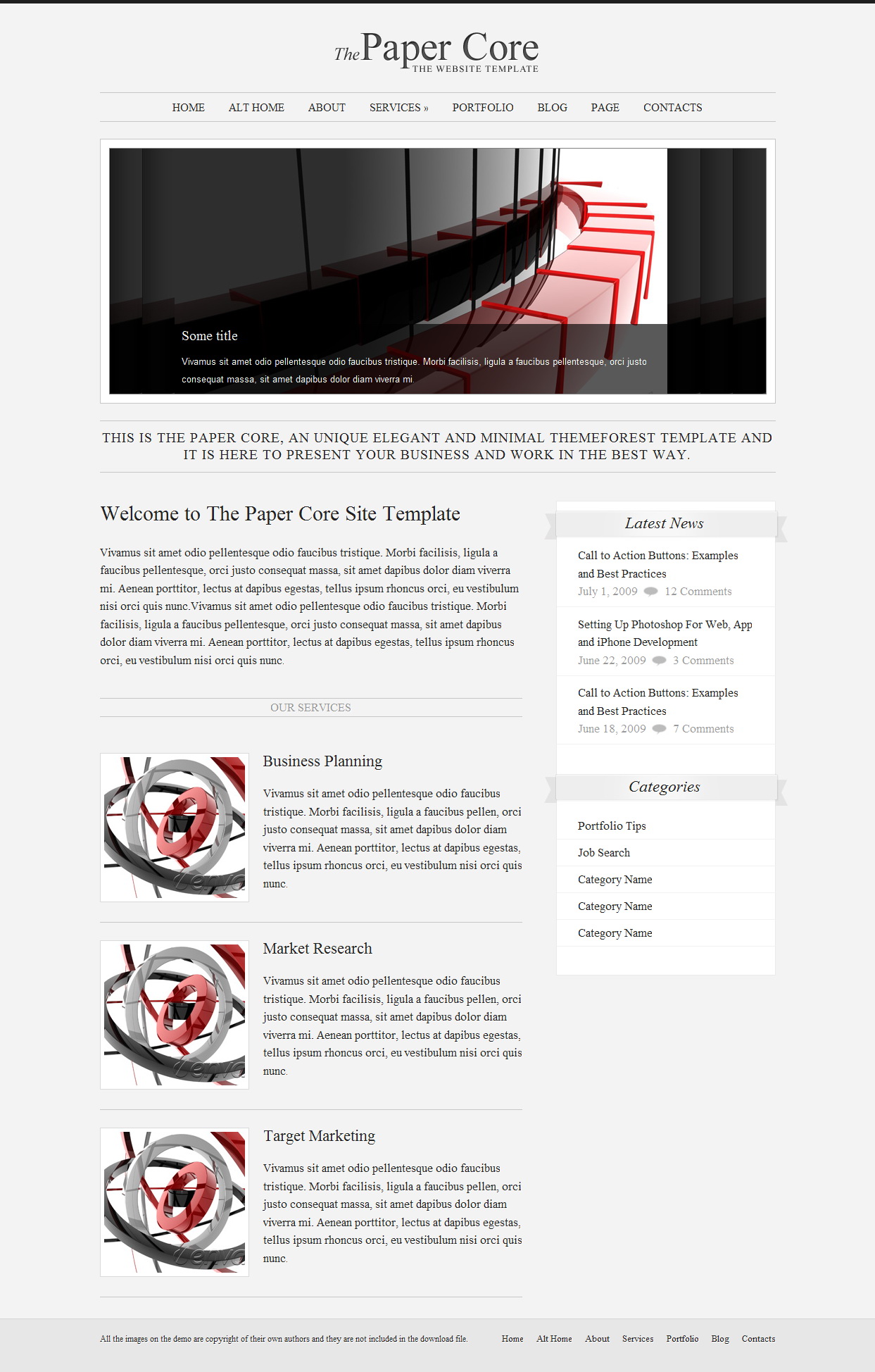 The Paper Core
THE WEBSITE TEMPLATE

HOME ALT HOME ABOUT SERVICES » PORTFOLIO BLOG PAGE CONTACTS

Some title

Vivamus sit amet odio pellentesque odio faucibus tristique. Morbi facilisis, ligula a faucibus pellentesque, orci justo consequat massa, sit amet dapibus dolor diam viverra mi.

THIS IS THE PAPER CORE, AN UNIQUE ELEGANT AND MINIMAL THEMEFOREST TEMPLATE AND IT IS HERE TO PRESENT YOUR BUSINESS AND WORK IN THE BEST WAY.

Welcome to The Paper Core Site Template

Vivamus sit amet odio pellentesque odio faucibus tristique. Morbi facilisis, ligula a faucibus pellentesque, orci justo consequat massa, sit amet dapibus dolor diam viverra mi. Aenean porttitor, lectus at dapibus egestas, tellus ipsum rhoncus orci, eu vestibulum nisi orci quis nunc.Vivamus sit amet odio pellentesque odio faucibus tristique. Morbi facilisis, ligula a faucibus pellentesque, orci justo consequat massa, sit amet dapibus dolor diam viverra mi. Aenean porttitor, lectus at dapibus egestas, tellus ipsum rhoncus orci, eu vestibulum nisi orci quis nunc.

OUR SERVICES

Business Planning

Vivamus sit amet odio pellentesque odio faucibus tristique. Morbi facilisis, ligula a faucibus pellen, orci justo consequat massa, sit amet dapibus dolor diam viverra mi. Aenean porttitor, lectus at dapibus egestas, tellus ipsum rhoncus orci, eu vestibulum nisi orci quis nunc.

Market Research

Vivamus sit amet odio pellentesque odio faucibus tristique. Morbi facilisis, ligula a faucibus pellen, orci justo consequat massa, sit amet dapibus dolor diam viverra mi. Aenean porttitor, lectus at dapibus egestas, tellus ipsum rhoncus orci, eu vestibulum nisi orci quis nunc.

Target Marketing

Vivamus sit amet odio pellentesque odio faucibus tristique. Morbi facilisis, ligula a faucibus pellen, orci justo consequat massa, sit amet dapibus dolor diam viverra mi. Aenean porttitor, lectus at dapibus egestas, tellus ipsum rhoncus orci, eu vestibulum nisi orci quis nunc.

Latest News

Call to Action Buttons: Examples and Best Practices
July 1, 2009 12 Comments

Setting Up Photoshop For Web, App and iPhone Development
June 22, 2009 3 Comments

Call to Action Buttons: Examples and Best Practices
June 18, 2009 7 Comments

Categories

Portfolio Tips
Job Search
Category Name
Category Name
Category Name

All the images on the demo are copyright of their own authors and they are not included in the download file.

Home Alt Home About Services Portfolio Blog Contacts